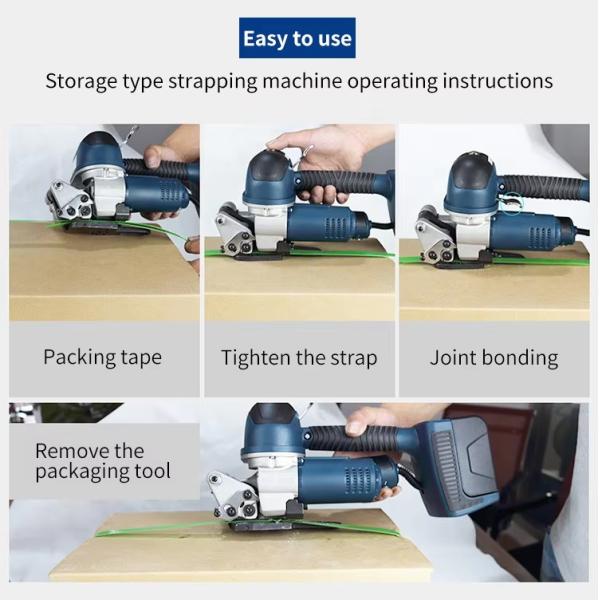 Easy to use

Storage type strapping machine operating instructions

Packing tape

Tighten the strap

Joint bonding

Remove the packaging tool