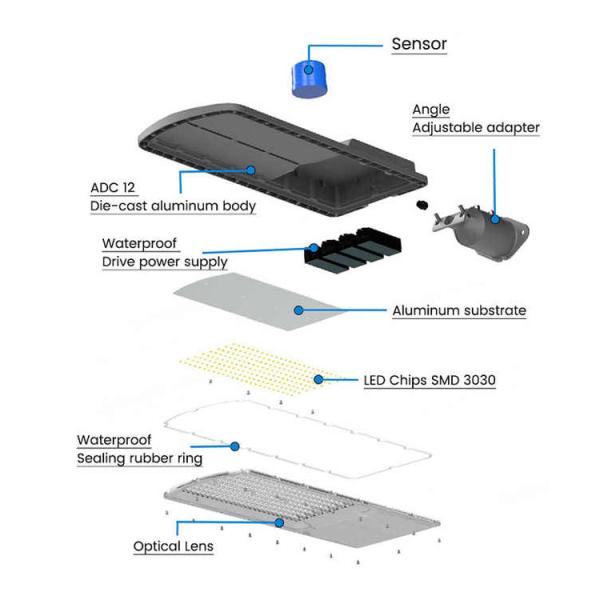 Sensor

Angle
Adjustable adapter

ADC 12
Die-cast aluminum body

Waterproof
Drive power supply

Aluminum substrate

LED Chips SMD 3030

Waterproof
Sealing rubber ring

Optical Lens