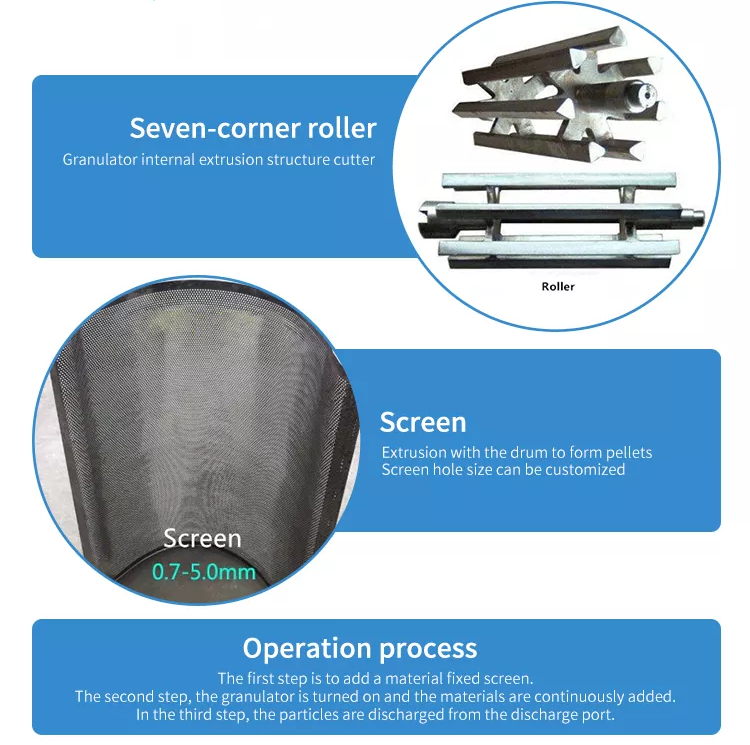 Seven-corner roller
Granulator internal extrusion structure cutter

Roller

Screen
0.7-5.0mm

Screen
Extrusion with the drum to form pellets
Screen hole size can be customized

Operation process
The first step is to add a material fixed screen.
The second step, the granulator is turned on and the materials are continuously added.
In the third step, the particles are discharged from the discharge port.