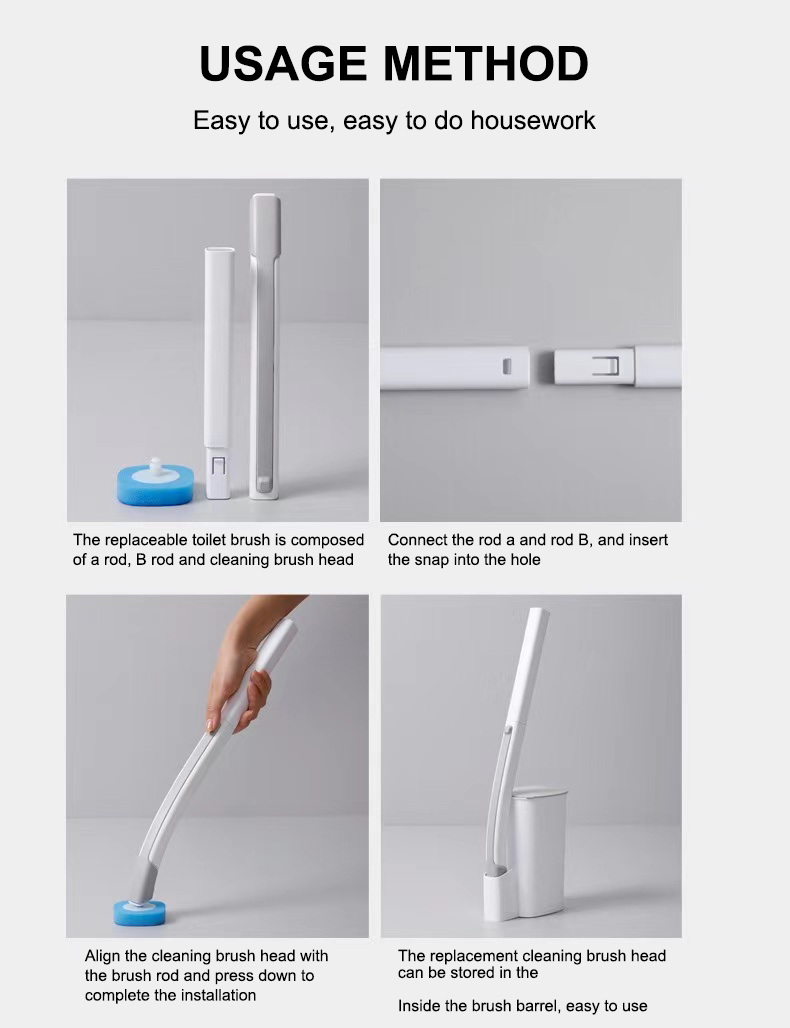 USAGE METHOD

Easy to use, easy to do housework

The replaceable toilet brush is composed of a rod, B rod and cleaning brush head

Connect the rod a and rod B, and insert the snap into the hole

Align the cleaning brush head with the brush rod and press down to complete the installation

The replacement cleaning brush head can be stored in the

Inside the brush barrel, easy to use