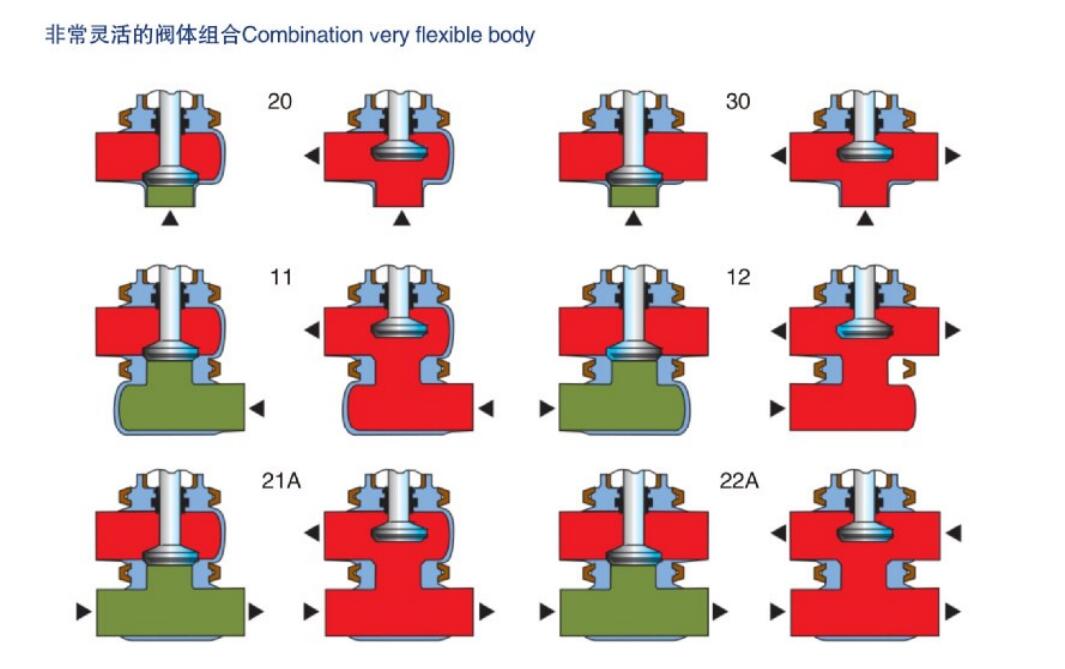 非常灵活的阀体组合Combination very flexible body

20

30

11

12

21A

22A