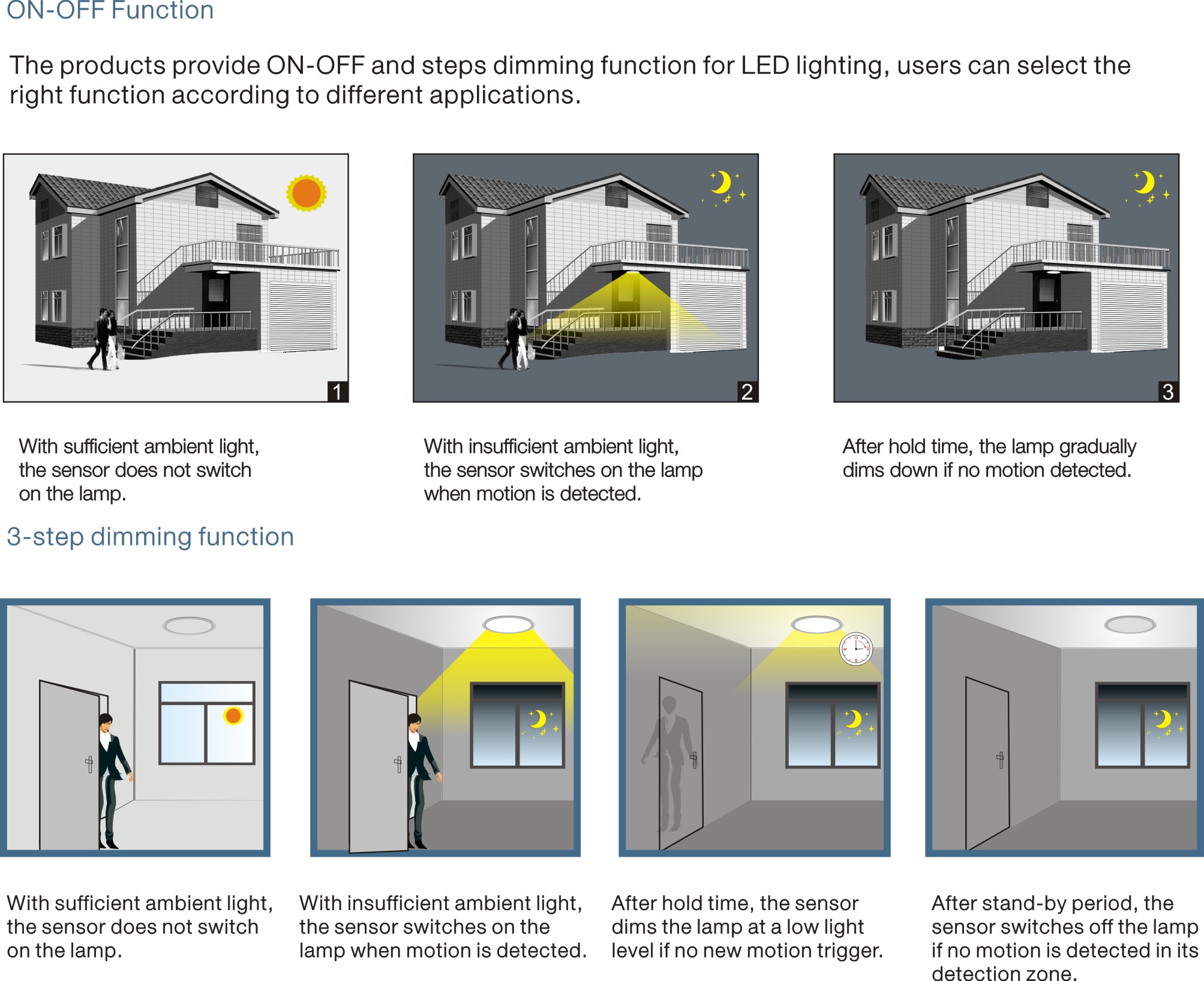 ON-OFF Function

The products provide ON-OFF and steps dimming function for LED lighting, users can select the right function according to different applications.

1

2

3

With sufficient ambient light, the sensor does not switch on the lamp.

With insufficient ambient light, the sensor switches on the lamp when motion is detected.

After hold time, the lamp gradually dims down if no motion detected.

3-step dimming function

With sufficient ambient light, the sensor does not switch on the lamp.

With insufficient ambient light, the sensor switches on the lamp when motion is detected.

After hold time, the sensor dims the lamp at a low light level if no new motion trigger.

After stand-by period, the sensor switches off the lamp if no motion is detected in its detection zone.