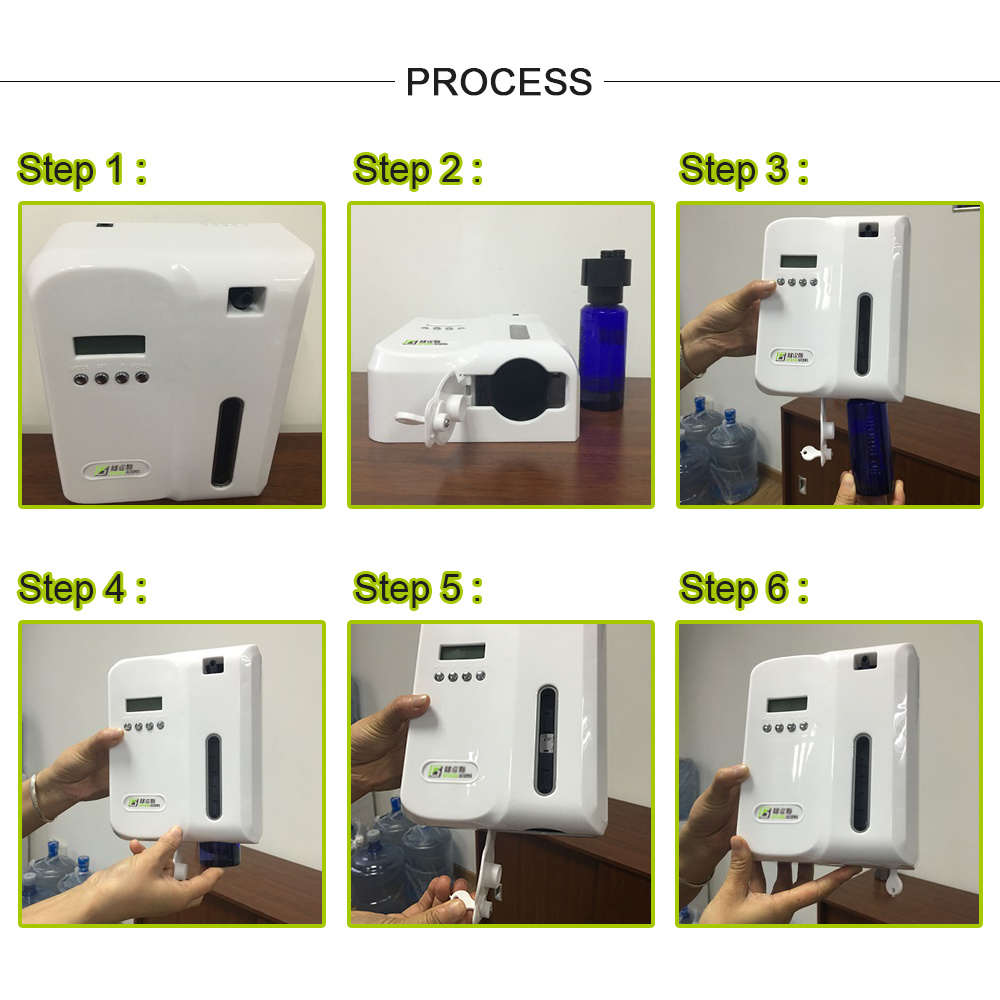 PROCESS

Step 1 :

Step 2 :

Step 3 :

Step 4 :

Step 5 :

Step 6 :