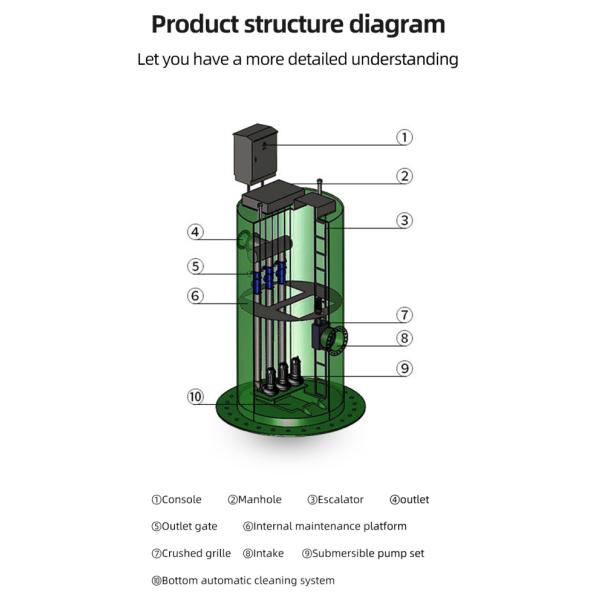 Product structure diagram

Let you have a more detailed understanding

①

②

③

④

⑤

⑥

⑦

⑧

⑨

⑩

①Console ②Manhole ③Escalator ④outlet

⑤Outlet gate ⑥Internal maintenance platform

⑦Crushed grille ⑧Intake ⑨Submersible pump set

⑩Bottom automatic cleaning system