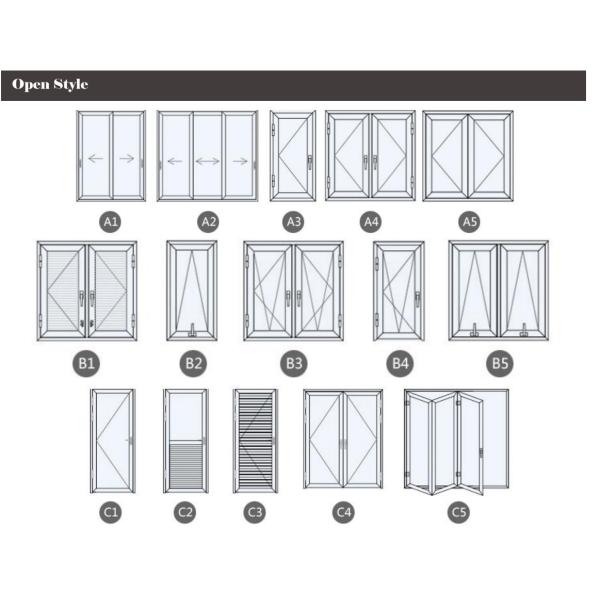 Open Style

A1 A2 A3 A4 A5

B1 B2 B3 B4 B5

C1 C2 C3 C4 C5