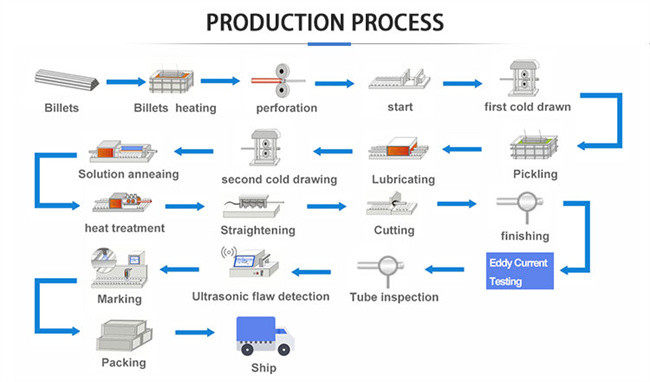 PRODUCTION PROCESS

Billets
Billets heating
perforation
start
first cold drawn

Pickling
Lubricating
second cold drawing
Solution anneaing

heat treatment
Straightening
Cutting
finishing

Eddy Current Testing
Tube inspection
Ultrasonic flaw detection
Marking

Packing
Ship