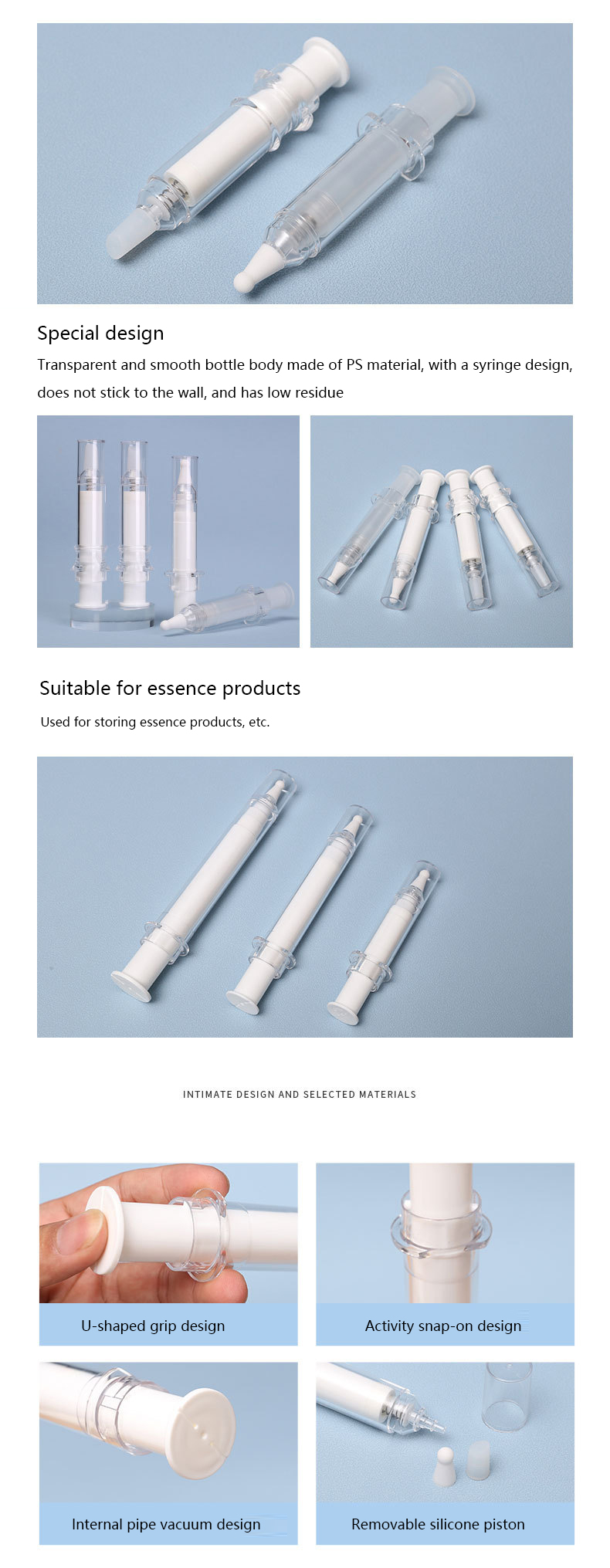 Special design

Transparent and smooth bottle body made of PS material, with a syringe design, does not stick to the wall, and has low residue

Suitable for essence products

Used for storing essence products, etc.

INTIMATE DESIGN AND SELECTED MATERIALS

U-shaped grip design

Activity snap-on design

Internal pipe vacuum design

Removable silicone piston