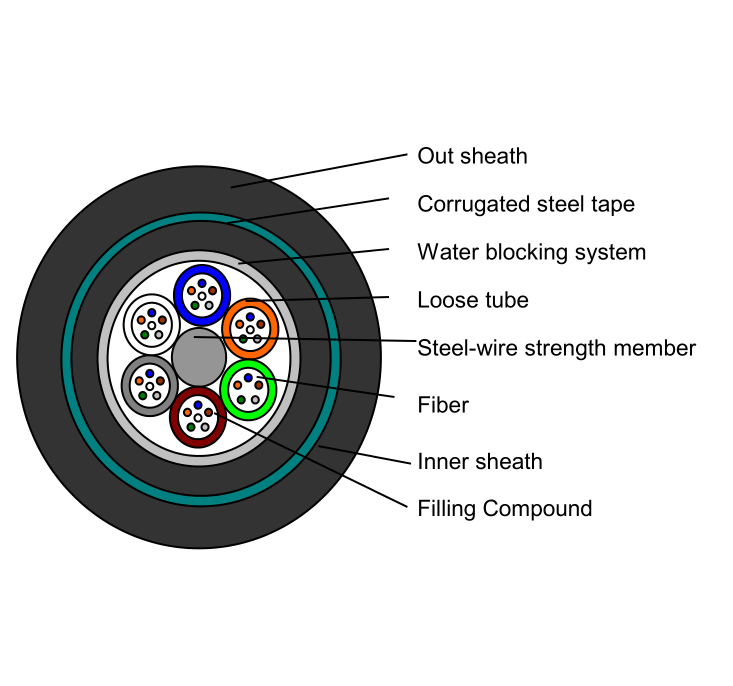 Out sheath

Corrugated steel tape

Water blocking system

Loose tube

Steel-wire strength member

Fiber

Inner sheath

Filling Compound