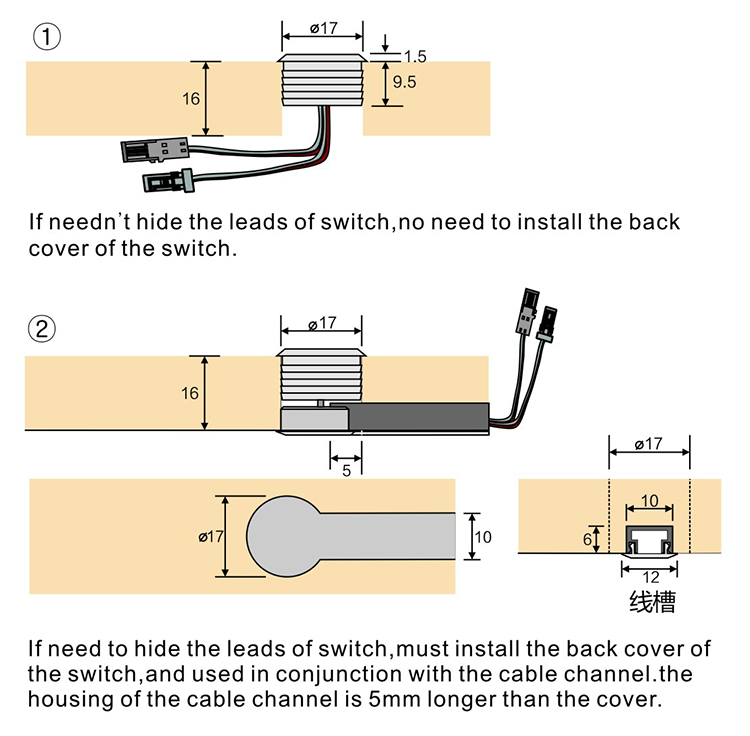 ①

ø17

1.5

9.5

16

If needn't hide the leads of switch,no need to install the back cover of the switch.

②

ø17

16

5

ø17

10

ø17

10

6

12

线槽

If need to hide the leads of switch,must install the back cover of the switch,and used in conjunction with the cable channel.the housing of the cable channel is 5mm longer than the cover.