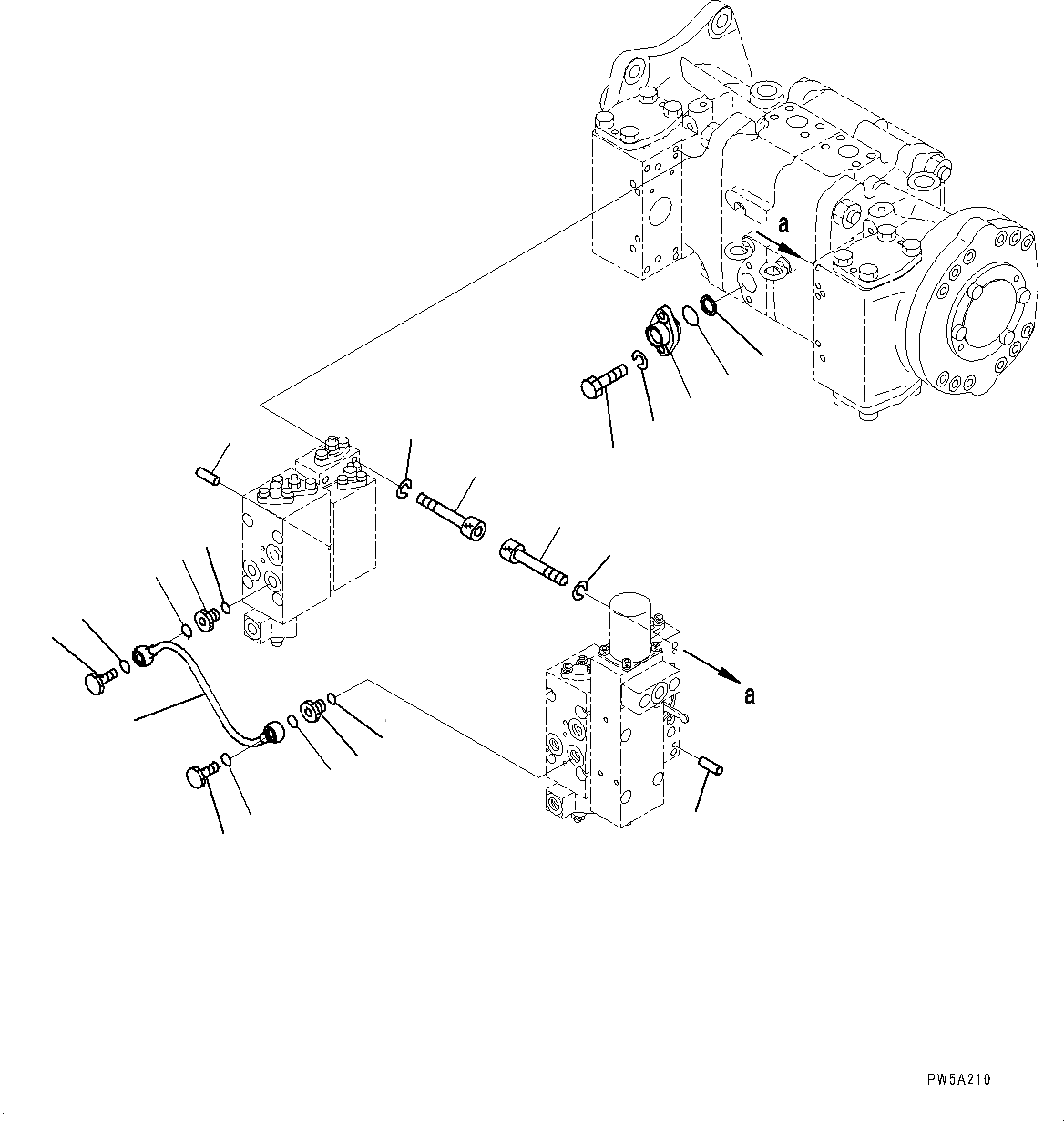 a

a

PW5A210