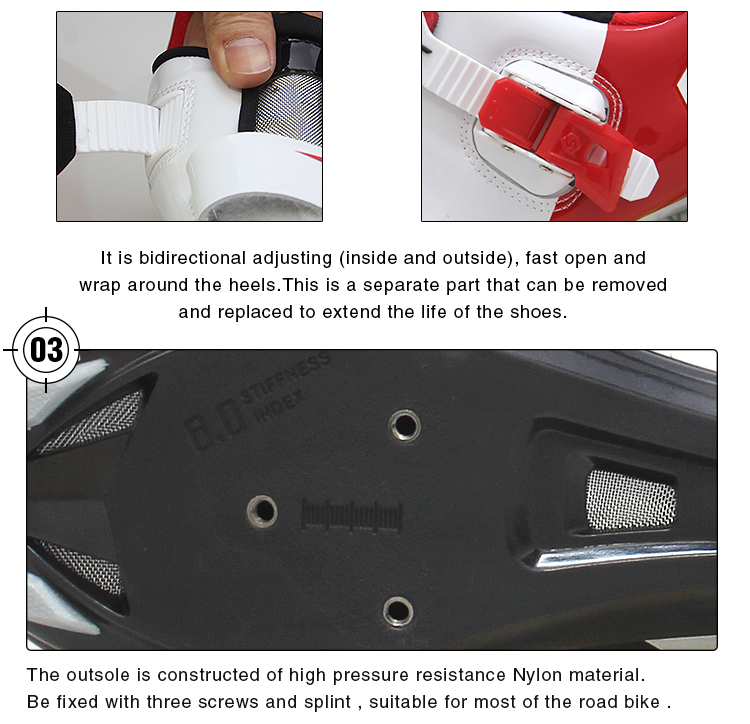 It is bidirectional adjusting (inside and outside), fast open and wrap around the heels.This is a separate part that can be removed and replaced to extend the life of the shoes.

03

6.0 STIFFNESS INDEX

The outsole is constructed of high pressure resistance Nylon material.
Be fixed with three screws and splint , suitable for most of the road bike .