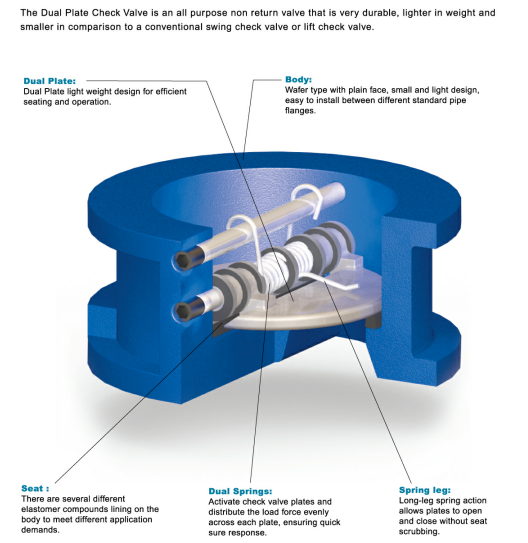 The Dual Plate Check Valve is an all purpose non return valve that is very durable, lighter in weight and smaller in comparison to a conventional swing check valve or lift check valve.

Dual Plate:
Dual Plate light weight design for efficient seating and operation.

Body:
Wafer type with plain face, small and light design, easy to install between different standard pipe flanges.

Seat :
There are several different elastomer compounds lining on the body to meet different application demands.

Dual Springs:
Activate check valve plates and distribute the load force evenly across each plate, ensuring quick sure response.

Spring leg:
Long-leg spring action allows plates to open and close without seat scrubbing.