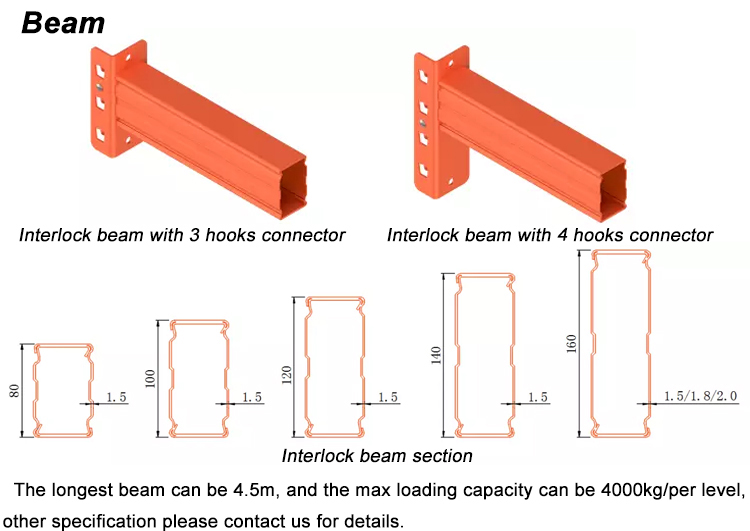 Beam

Interlock beam with 3 hooks connector

Interlock beam with 4 hooks connector

80

1.5

100

1.5

120

1.5

140

1.5

160

1.5/1.8/2.0

Interlock beam section

The longest beam can be 4.5m, and the max loading capacity can be 4000kg/per level, other specification please contact us for details.