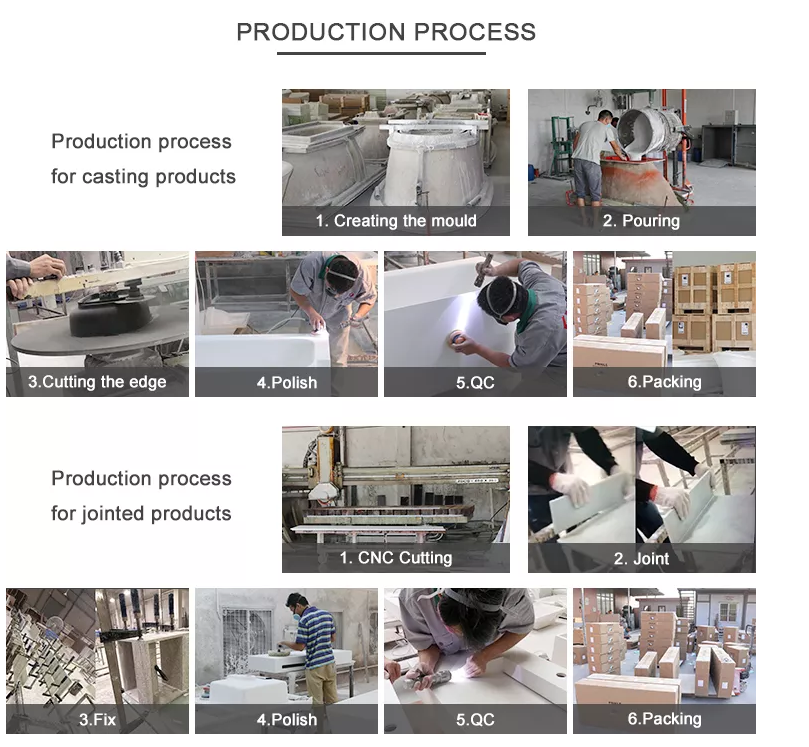 PRODUCTION PROCESS

Production process for casting products

1. Creating the mould

2. Pouring

3.Cutting the edge

4.Polish

5.QC

6.Packing

Production process for jointed products

1. CNC Cutting

2. Joint

3.Fix

4.Polish

5.QC

6.Packing