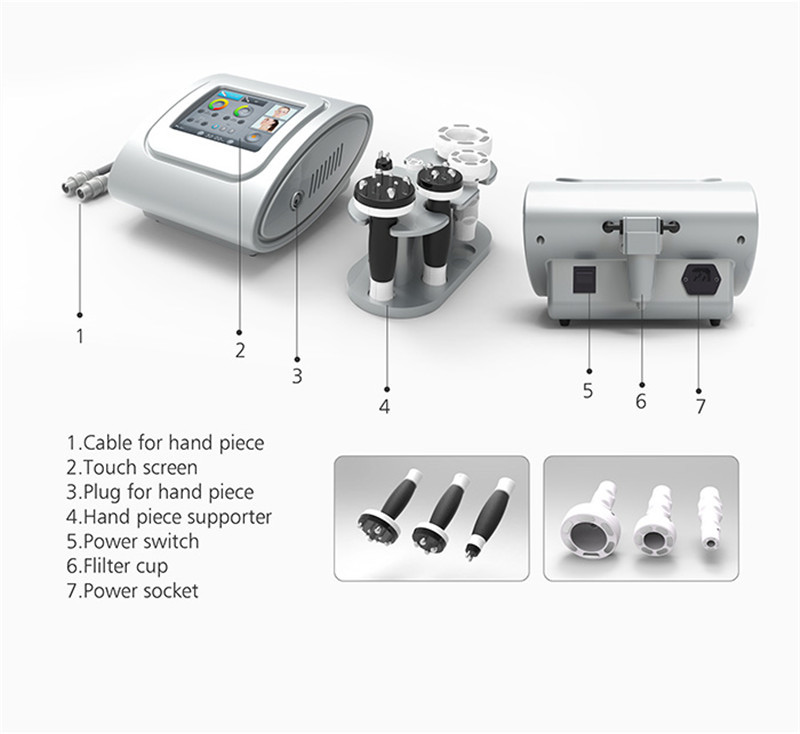 1

2

3

4

5

6

7

1.Cable for hand piece
2.Touch screen
3.Plug for hand piece
4.Hand piece supporter
5.Power switch
6.Flilter cup
7.Power socket