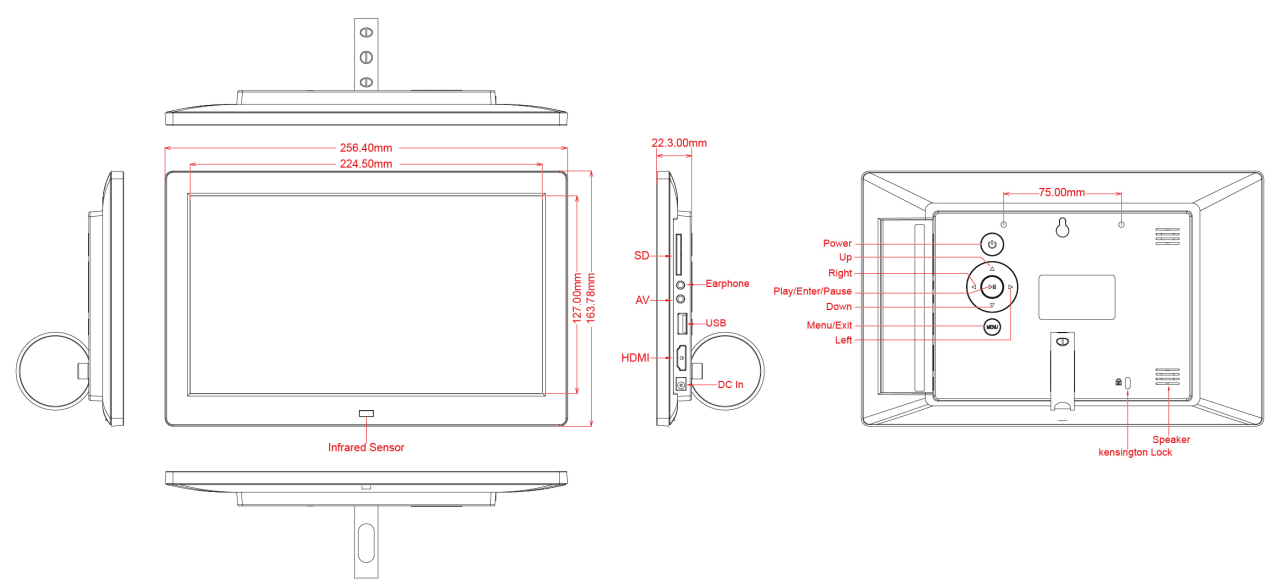 256.40mm
224.50mm
127.00mm
163.78mm
Infrared Sensor

22.3.00mm
SD
Earphone
AV
USB
HDMI
DC In

75.00mm
Power
Up
Right
Play/Enter/Pause
Down
Menu/Exit
Left
MENU
Speaker
kensington Lock