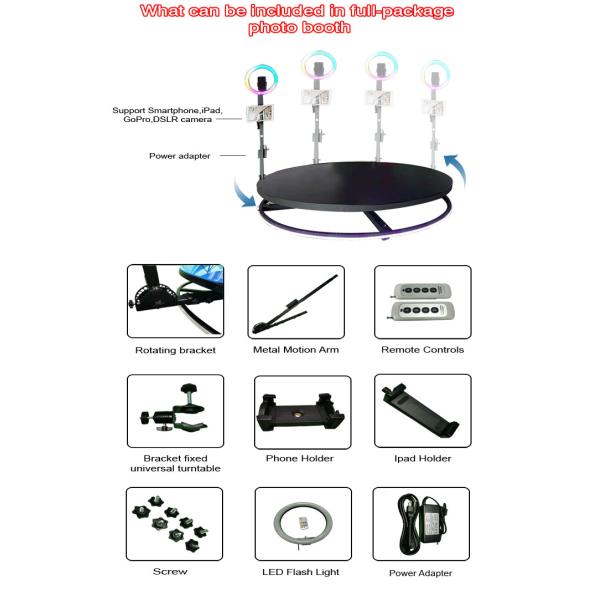 What can be included in full-package photo booth

Support Smartphone,iPad, GoPro,DSLR camera

Power adapter

Rotating bracket

Metal Motion Arm

Remote Controls

Bracket fixed universal turntable

Phone Holder

Ipad Holder

Screw

LED Flash Light

Power Adapter