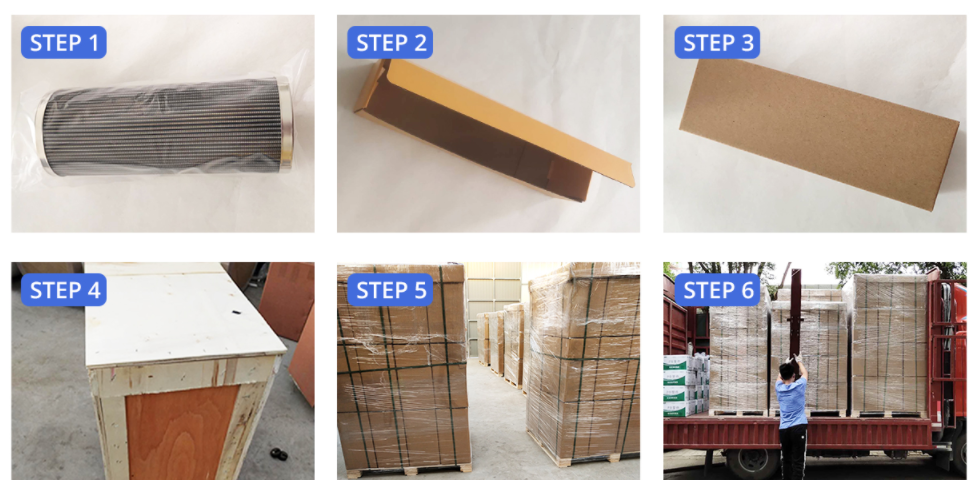 STEP 1

STEP 2

STEP 3

STEP 4

STEP 5

STEP 6