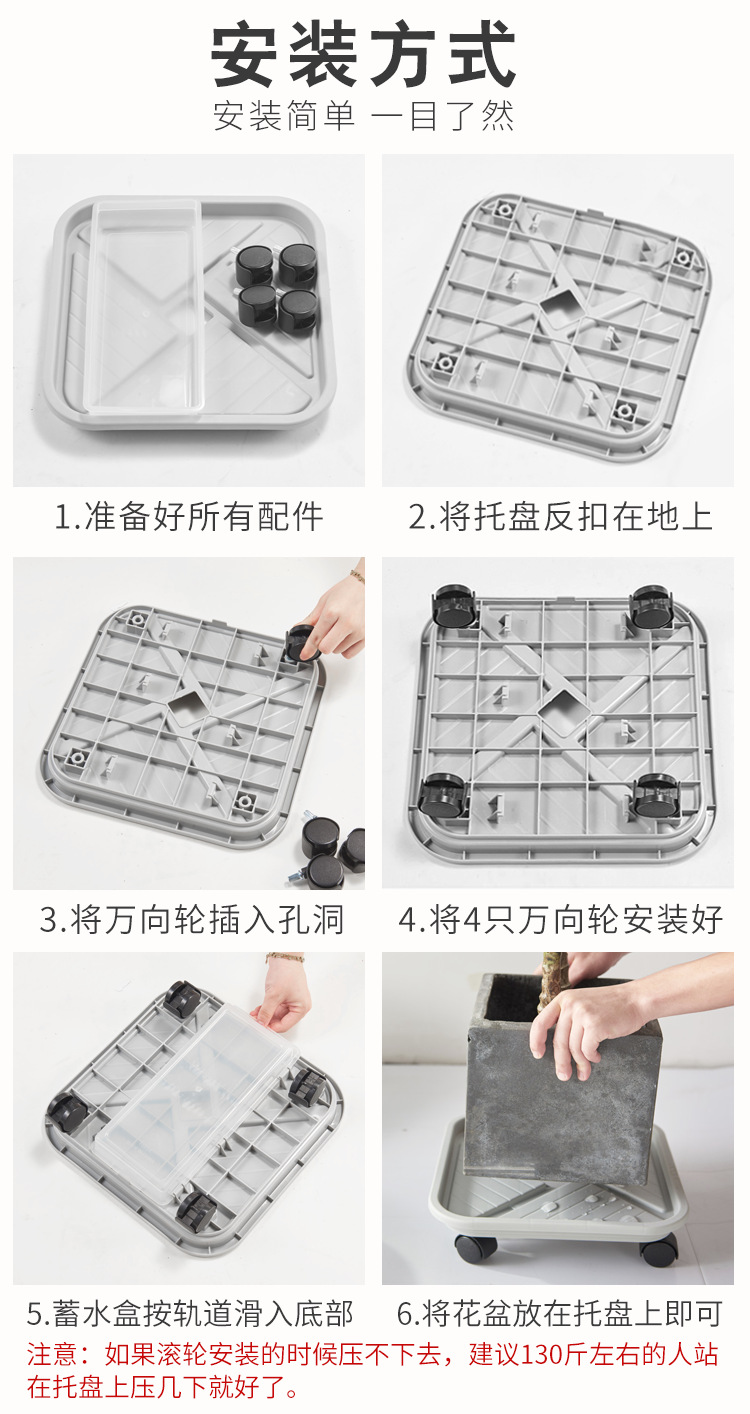 安装方式
安装简单 一目了然

1.准备好所有配件

2.将托盘反扣在地上

3.将万向轮插入孔洞

4.将4只万向轮安装好

5.蓄水盒按轨道滑入底部

6.将花盆放在托盘上即可

注意：如果滚轮安装的时候压不下去，建议130斤左右的人站在托盘上压几下就好了。