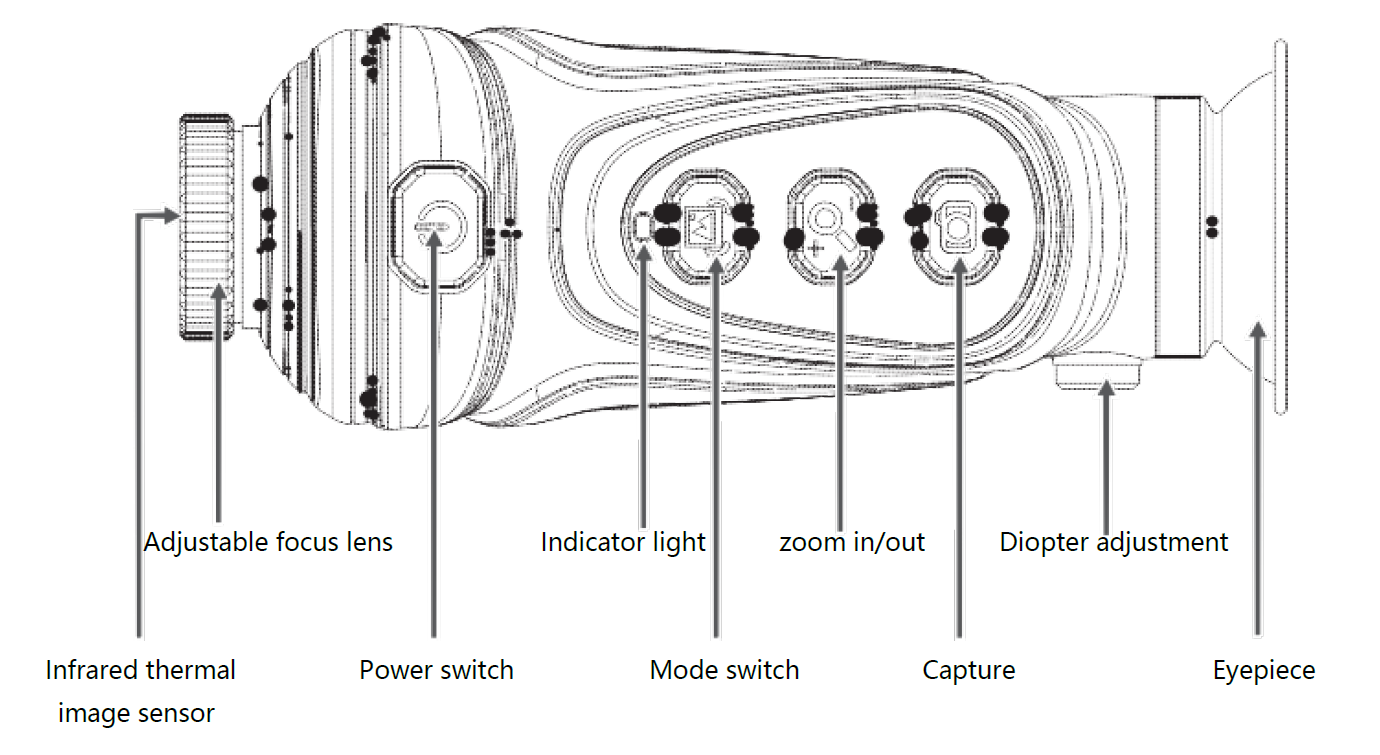 Adjustable focus lens
Indicator light
zoom in/out
Diopter adjustment

Infrared thermal image sensor
Power switch
Mode switch
Capture
Eyepiece