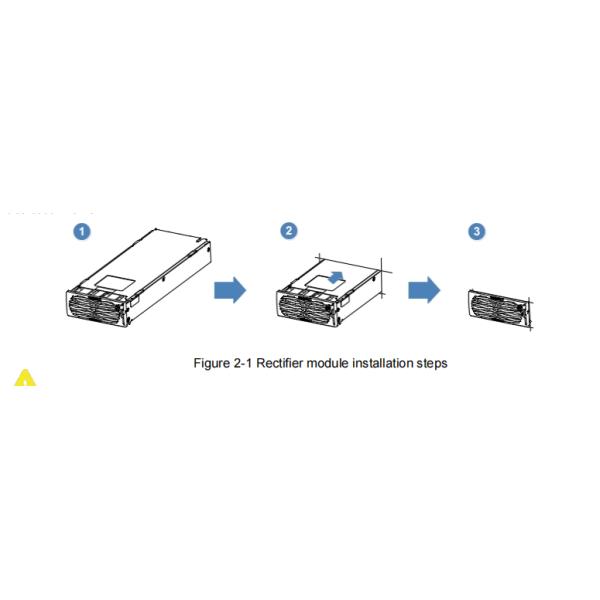 1

2

3

Figure 2-1 Rectifier module installation steps