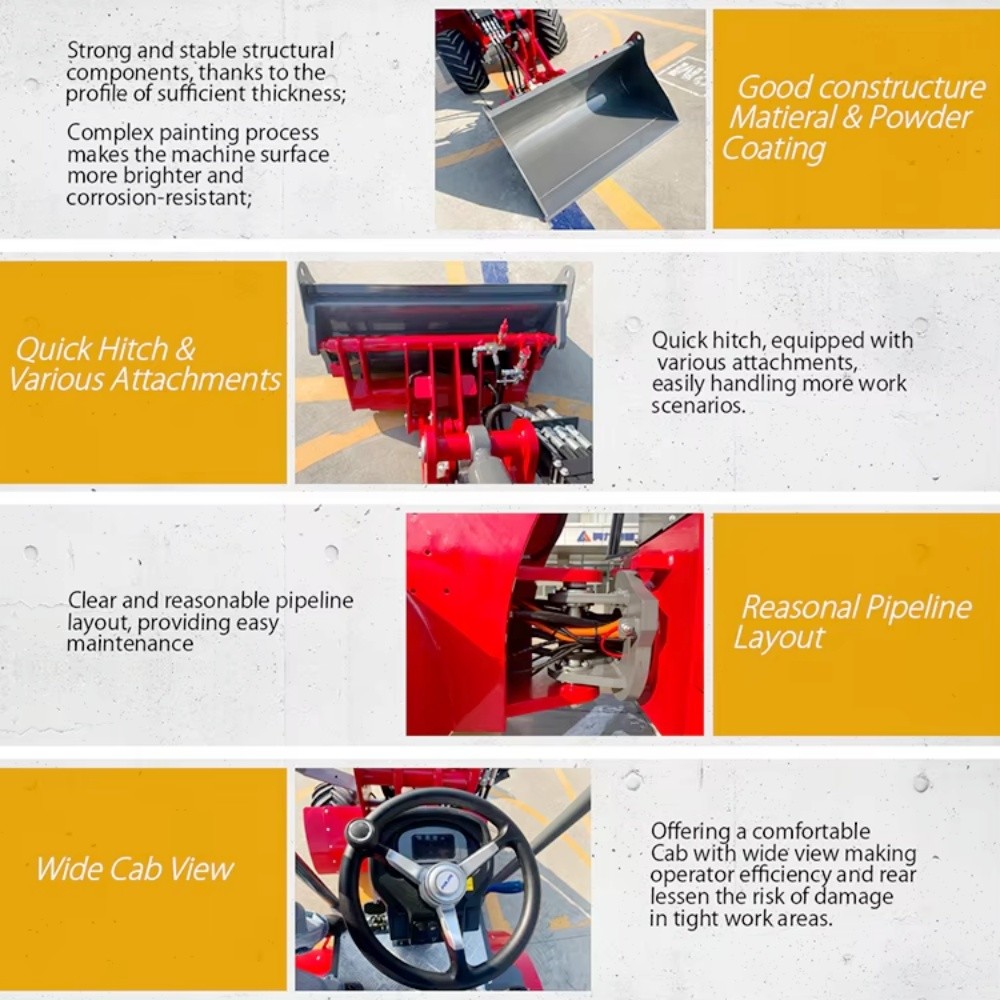 Strong and stable structural components, thanks to the profile of sufficient thickness;

Complex painting process makes the machine surface more brighter and corrosion-resistant;

Good constructure Matieral & Powder Coating

Quick Hitch & Various Attachments

Quick hitch, equipped with various attachments, easily handling more work scenarios.

Clear and reasonable pipeline layout, providing easy maintenance

Reasonal Pipeline Layout

Wide Cab View

Offering a comfortable Cab with wide view making operator efficiency and rear lessen the risk of damage in tight work areas.