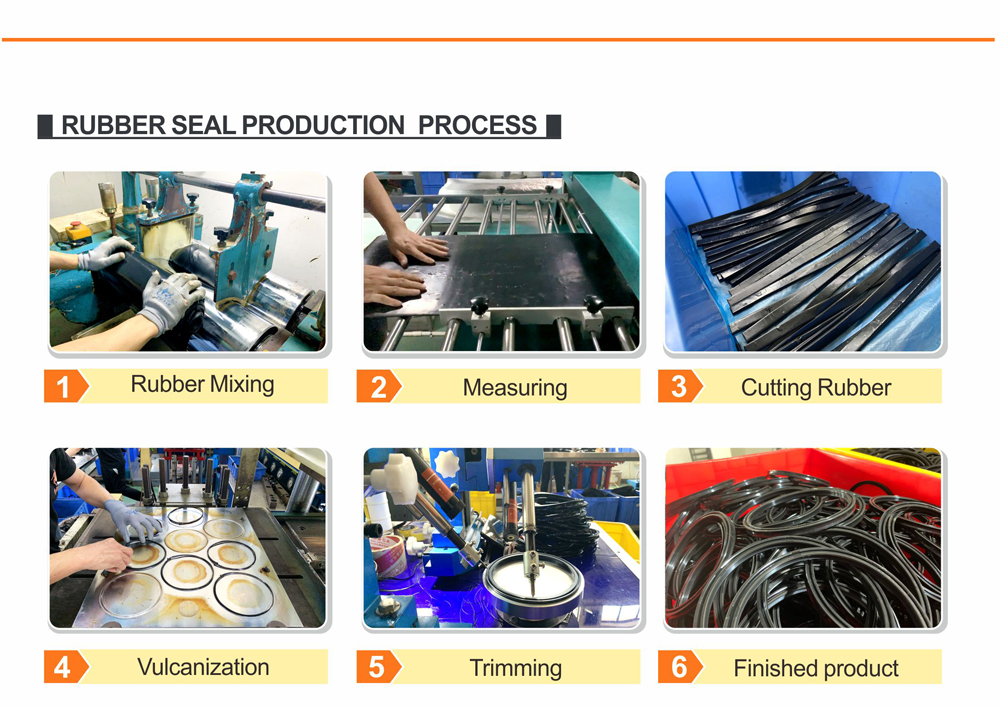 RUBBER SEAL PRODUCTION PROCESS

1 Rubber Mixing

2 Measuring

3 Cutting Rubber

4 Vulcanization

5 Trimming

6 Finished product