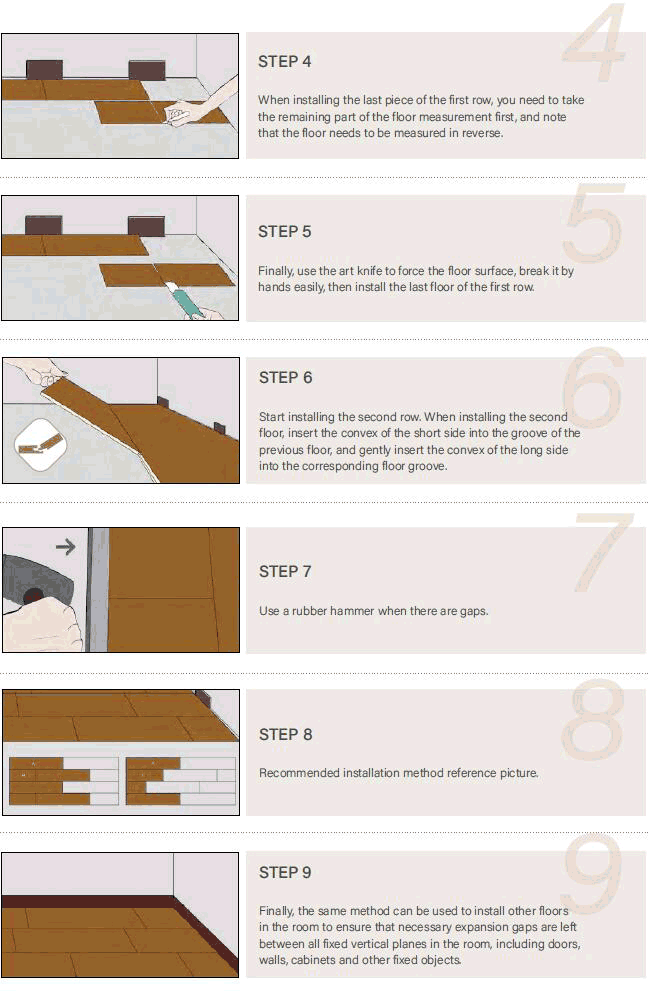 4

STEP 4

When installing the last piece of the first row, you need to take the remaining part of the floor measurement first, and note that the floor needs to be measured in reverse.

5

STEP 5

Finally, use the art knife to force the floor surface, break it by hands easily, then install the last floor of the first row.

6

STEP 6

Start installing the second row. When installing the second floor, insert the convex of the short side into the groove of the previous floor, and gently insert the convex of the long side into the corresponding floor groove.

7

STEP 7

Use a rubber hammer when there are gaps.

8

STEP 8

Recommended installation method reference picture.

9

STEP 9

Finally, the same method can be used to install other floors in the room to ensure that necessary expansion gaps are left between all fixed vertical planes in the room, including doors, walls, cabinets and other fixed objects.