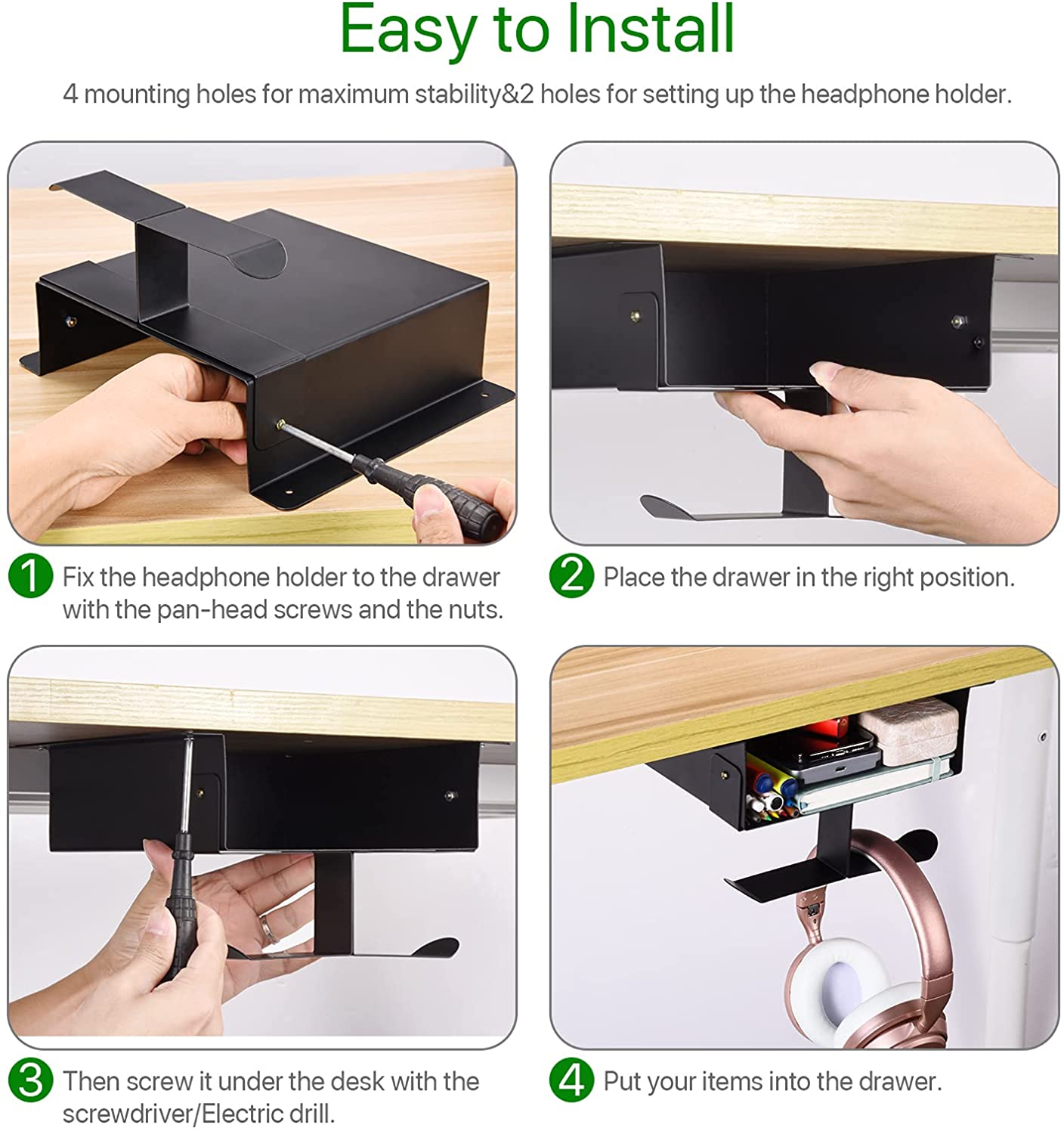 Easy to Install

4 mounting holes for maximum stability&2 holes for setting up the headphone holder.

1 Fix the headphone holder to the drawer with the pan-head screws and the nuts.

2 Place the drawer in the right position.

3 Then screw it under the desk with the screwdriver/Electric drill.

4 Put your items into the drawer.