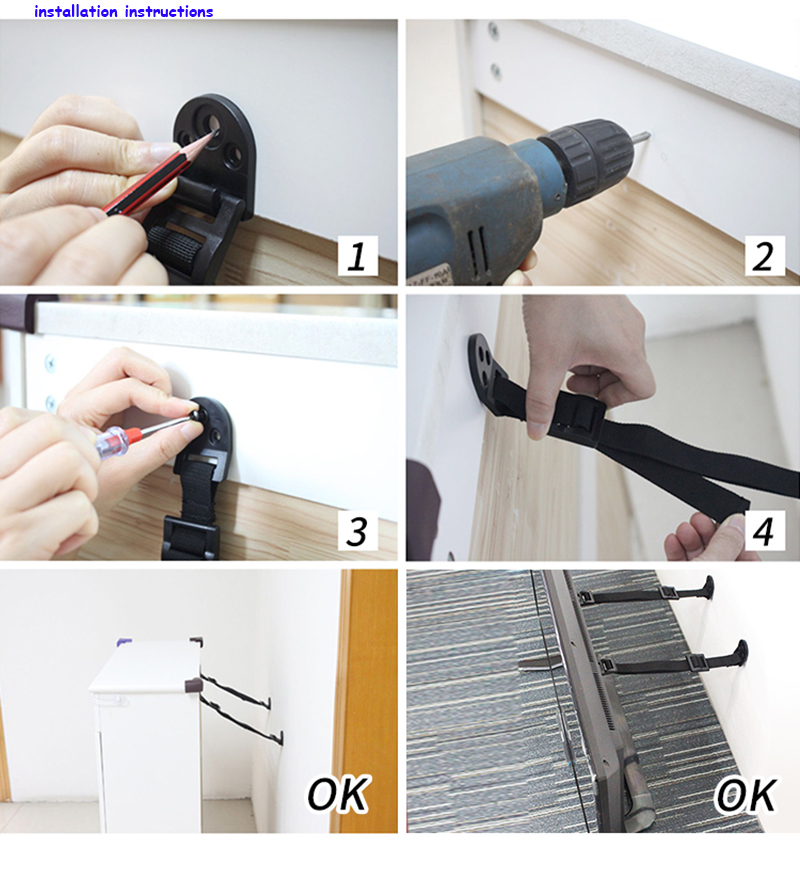 installation instructions

1

2

3

4

OK

OK