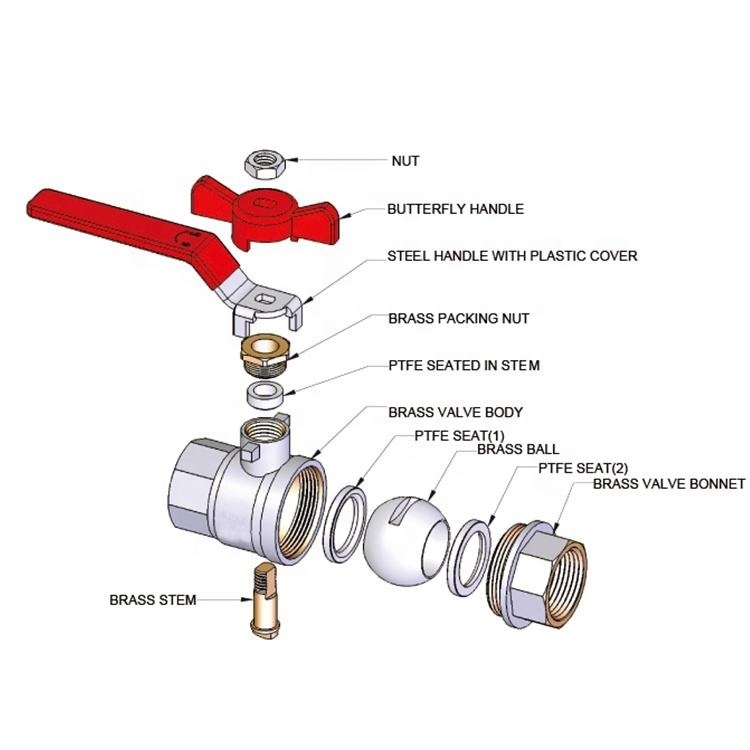 NUT
BUTTERFLY HANDLE
STEEL HANDLE WITH PLASTIC COVER
BRASS PACKING NUT
PTFE SEATED IN STEM
BRASS VALVE BODY
PTFE SEAT(1)
BRASS BALL
PTFE SEAT(2)
BRASS VALVE BONNET
BRASS STEM