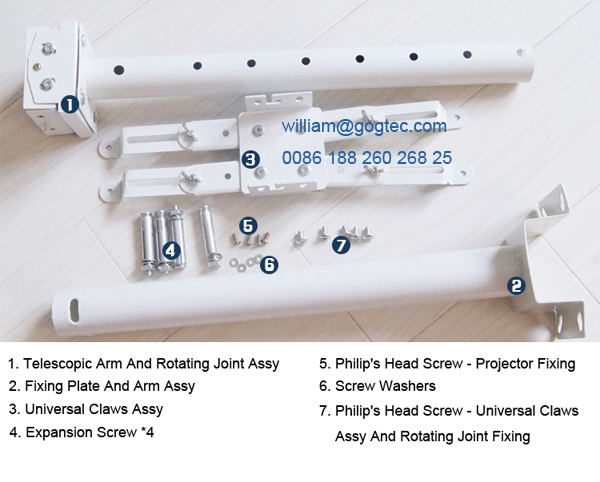 1

william@gogtec.com

3

0086 188 260 268 25

5

4

7

6

2

1. Telescopic Arm And Rotating Joint Assy
2. Fixing Plate And Arm Assy
3. Universal Claws Assy
4. Expansion Screw *4

5. Philip's Head Screw - Projector Fixing
6. Screw Washers
7. Philip's Head Screw - Universal Claws Assy And Rotating Joint Fixing