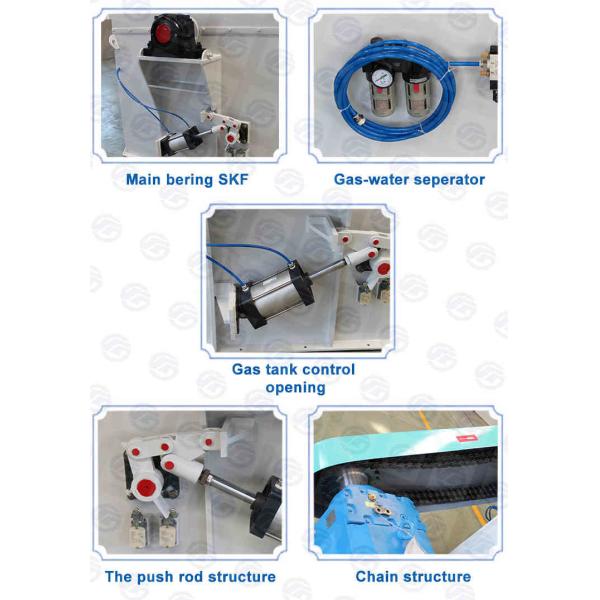 Main bering SKF

Gas-water seperator

Gas tank control opening

The push rod structure

Chain structure