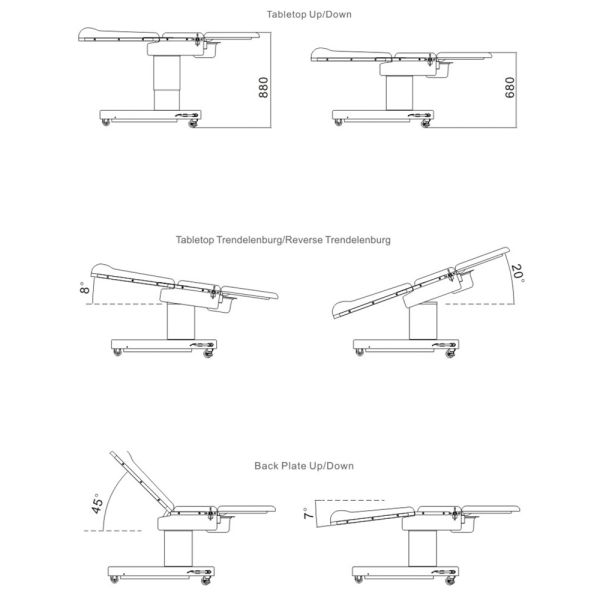 Tabletop Up/Down

880

680

Tabletop Trendelenburg/Reverse Trendelenburg

8°

20°

Back Plate Up/Down

45°

7°