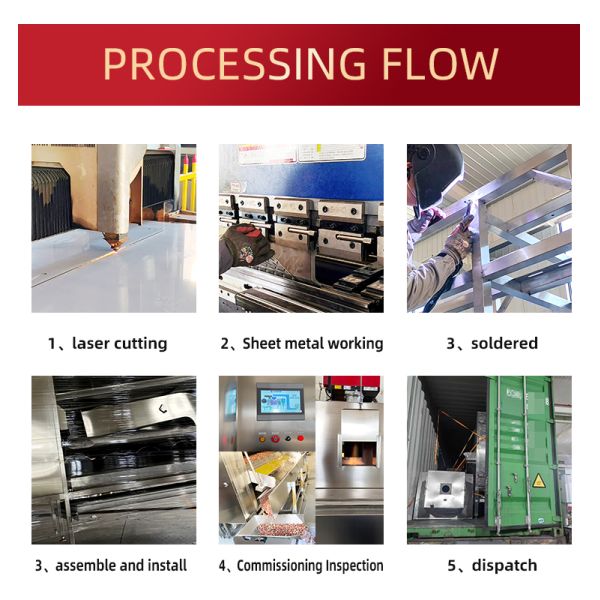 PROCESSING FLOW

1、laser cutting

2、Sheet metal working

3、soldered

3、assemble and install

4、Commissioning Inspection

5、dispatch