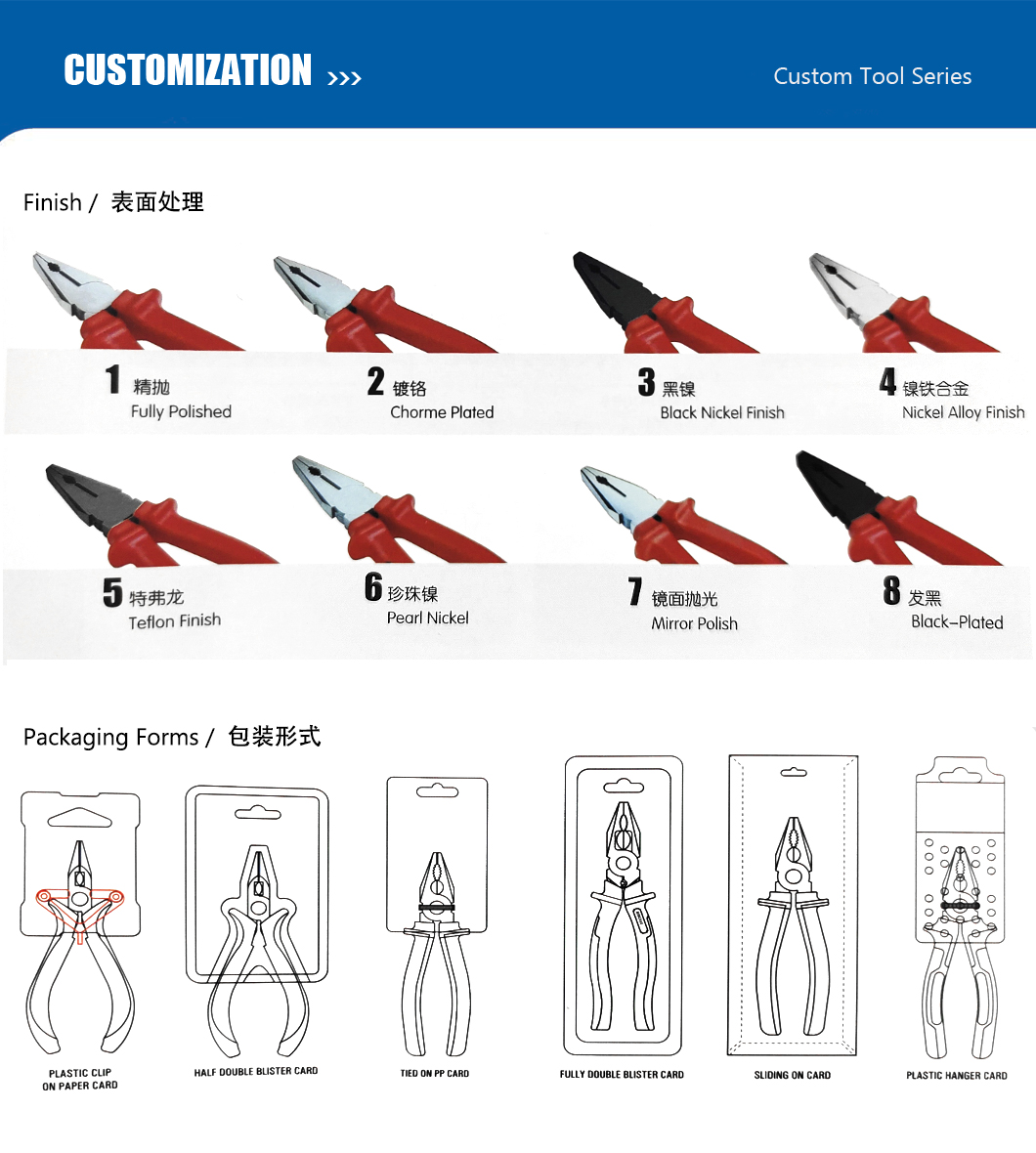 CUSTOMIZATION >>>

Custom Tool Series

Finish / 表面处理

1 精抛
Fully Polished

2 镀铬
Chorme Plated

3 黑镍
Black Nickel Finish

4 镍铁合金
Nickel Alloy Finish

5 特弗龙
Teflon Finish

6 珍珠镍
Pearl Nickel

7 镜面抛光
Mirror Polish

8 发黑
Black-Plated

Packaging Forms / 包装形式

PLASTIC CLIP ON PAPER CARD

HALF DOUBLE BLISTER CARD

TIED ON PP CARD

FULLY DOUBLE BLISTER CARD

SLIDING ON CARD

PLASTIC HANGER CARD