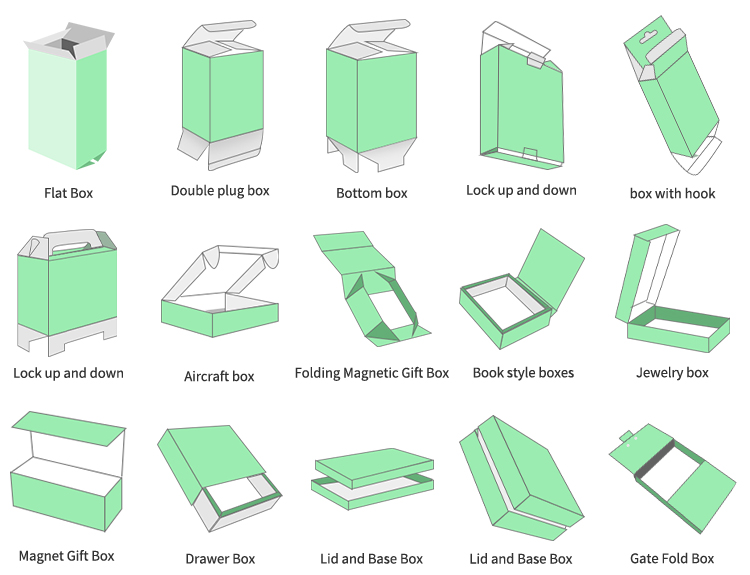 Flat Box
Double plug box
Bottom box
Lock up and down
box with hook

Lock up and down
Aircraft box
Folding Magnetic Gift Box
Book style boxes
Jewelry box

Magnet Gift Box
Drawer Box
Lid and Base Box
Lid and Base Box
Gate Fold Box