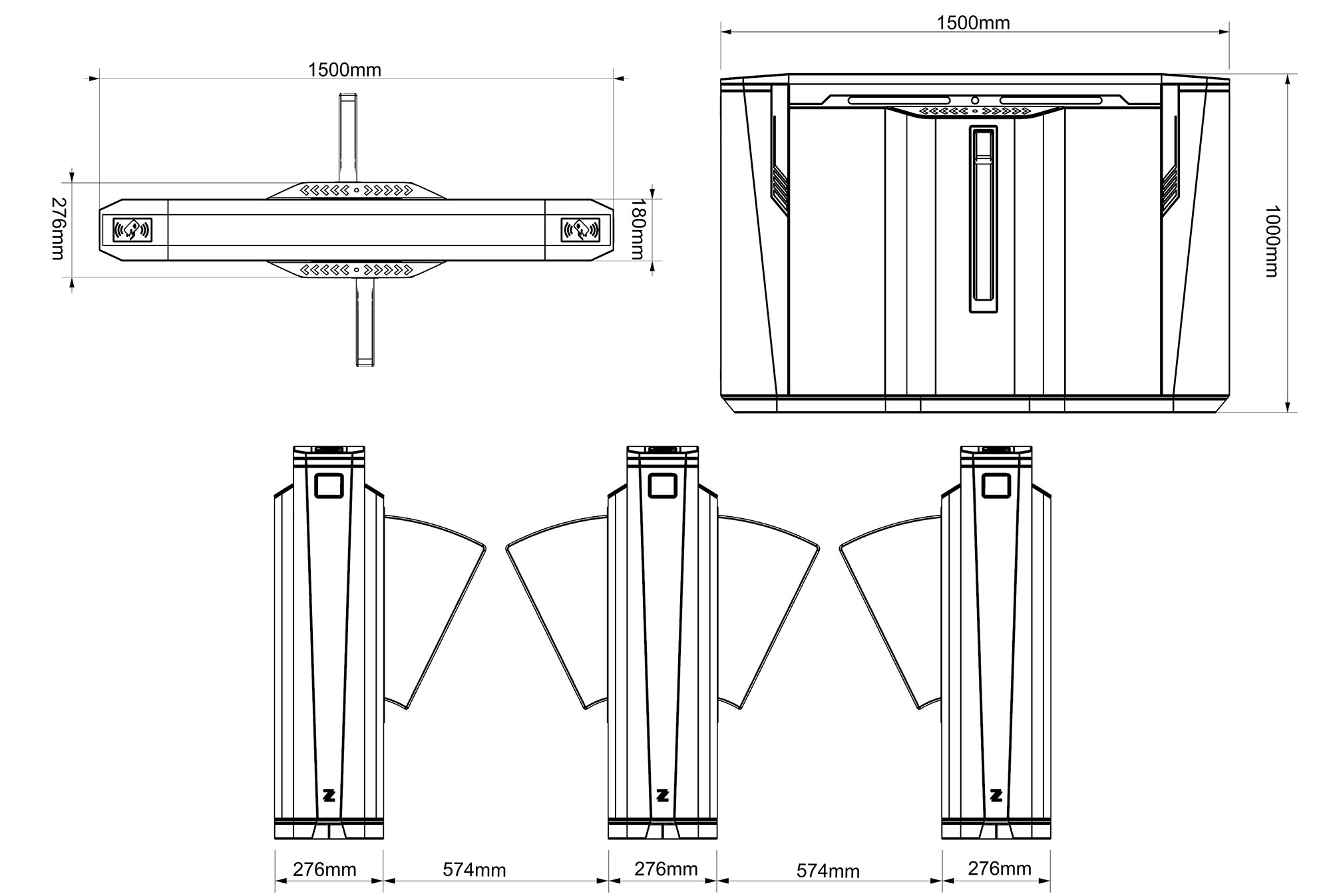 1500mm

276mm

180mm

1500mm

1000mm

276mm

574mm

276mm

574mm

276mm