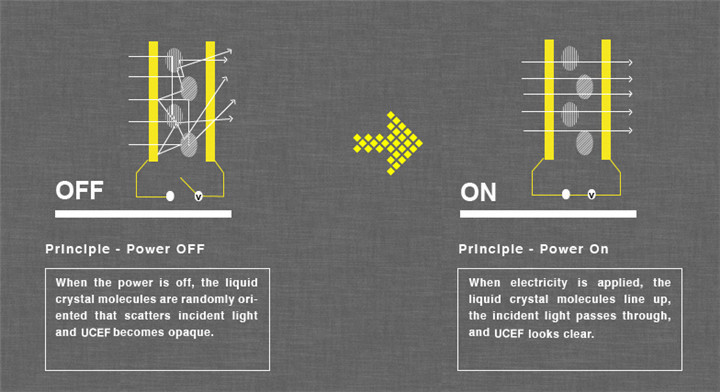 V

OFF

Principle - Power OFF

When the power is off, the liquid crystal molecules are randomly oriented that scatters incident light and UCEF becomes opaque.

V

ON

Principle - Power On

When electricity is applied, the liquid crystal molecules line up, the incident light passes through, and UCEF looks clear.