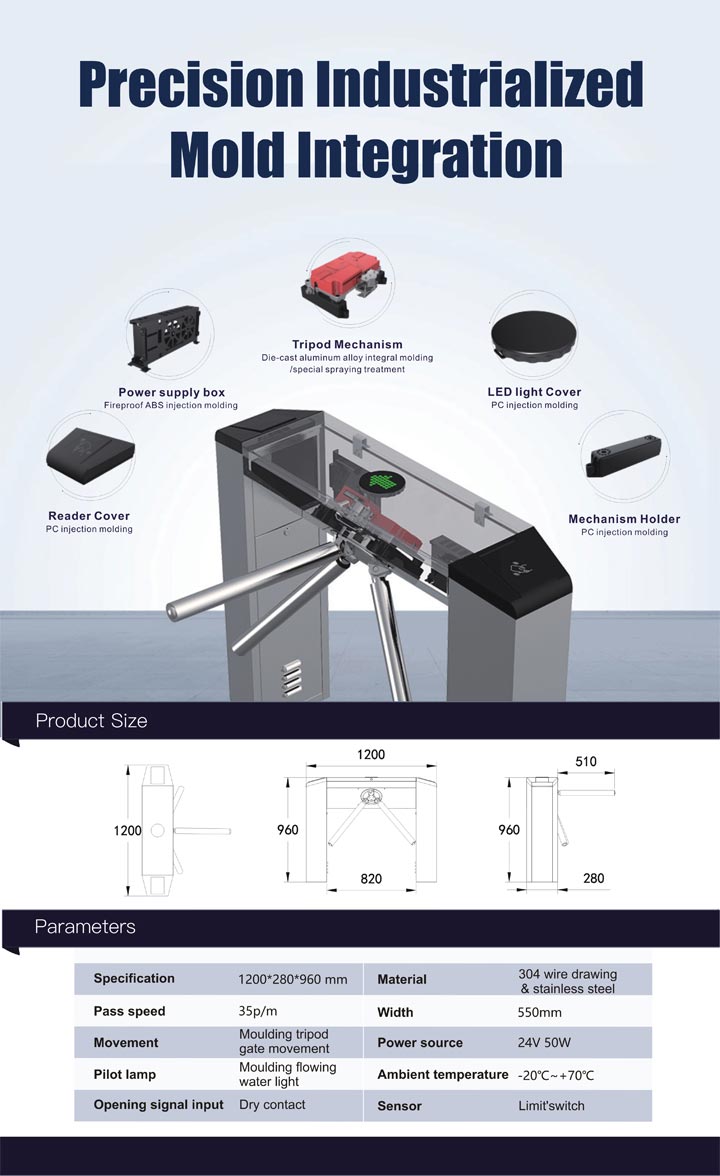 Precision Industrialized Mold Integration

Tripod Mechanism
Die-cast aluminum alloy integral molding /special spraying treatment

Power supply box
Fireproof ABS injection molding

LED light Cover
PC injection molding

Reader Cover
PC injection molding

Mechanism Holder
PC injection molding

Product Size

1200

1200
960
820

510
960
280

Parameters

| Specification | 1200*280*960 mm | Material | 304 wire drawing & stainless steel |
|---|---|---|---|
| Pass speed | 35p/m | Width | 550mm |
| Movement | Moulding tripod gate movement | Power source | 24V 50W |
| Pilot lamp | Moulding flowing water light | Ambient temperature | -20℃~+70℃ |
| Opening signal input | Dry contact | Sensor | Limit'switch |