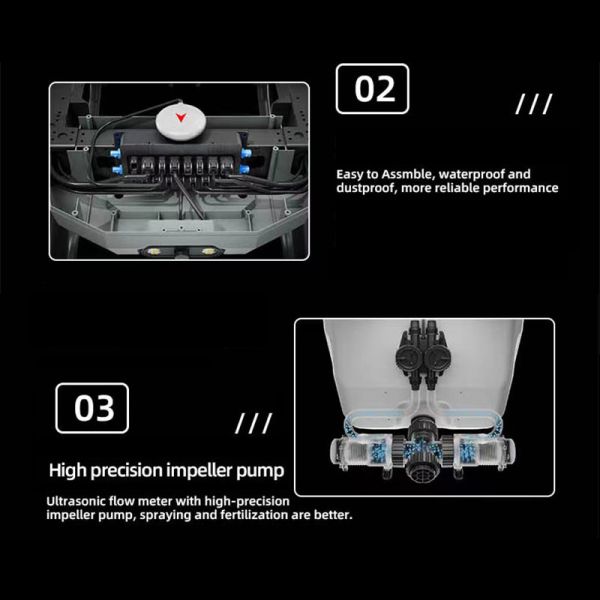 02

///

Easy to Assmble, waterproof and dustproof, more reliable performance

03

///

High precision impeller pump

Ultrasonic flow meter with high-precision impeller pump, spraying and fertilization are better.