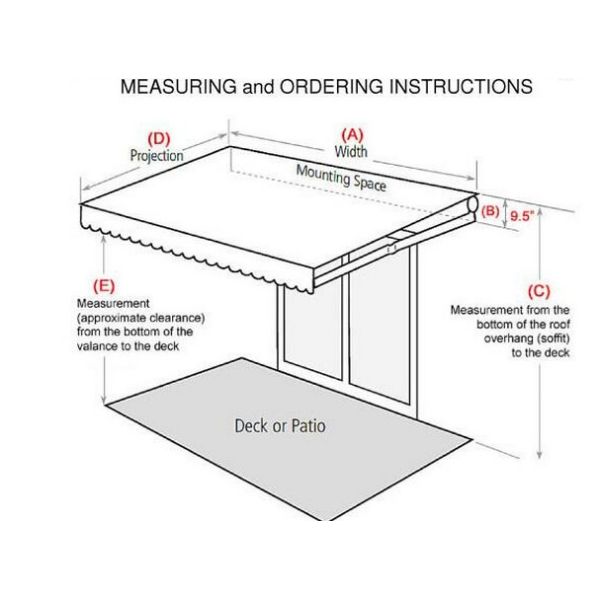 MEASURING and ORDERING INSTRUCTIONS

(D)
Projection

(A)
Width

Mounting Space

(B) 9.5"

(E)
Measurement (approximate clearance) from the bottom of the valance to the deck

(C)
Measurement from the bottom of the roof overhang (soffit) to the deck

Deck or Patio