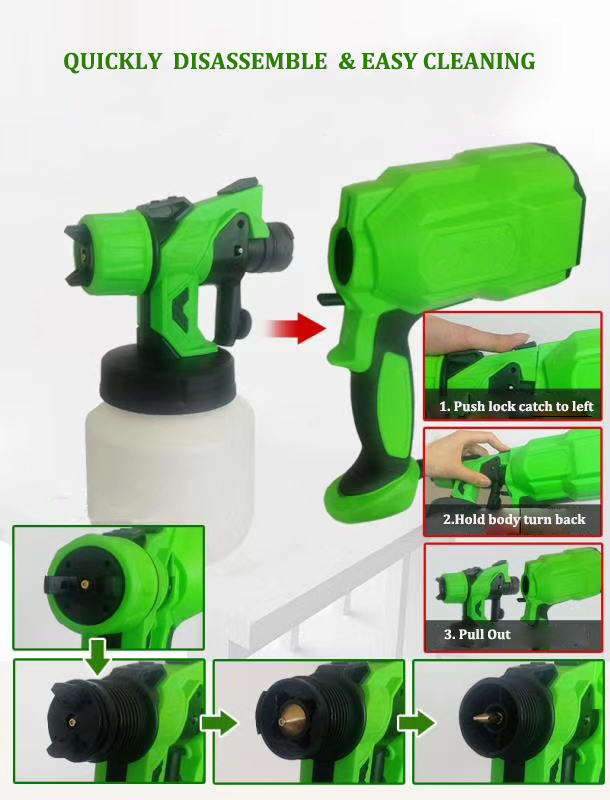 QUICKLY DISASSEMBLE & EASY CLEANING

1. Push lock catch to left

2.Hold body turn back

3. Pull Out