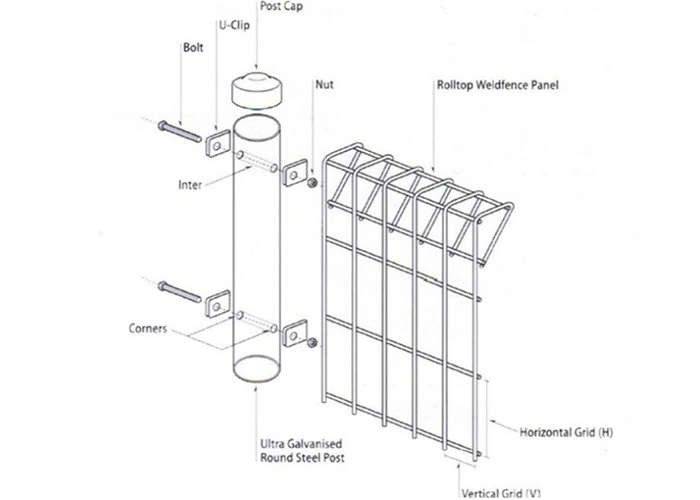 Post Cap

U-Clip

Bolt

Nut

Rolltop Weldfence Panel

Inter

Corners

Ultra Galvanised Round Steel Post

Horizontal Grid (H)

Vertical Grid (V)