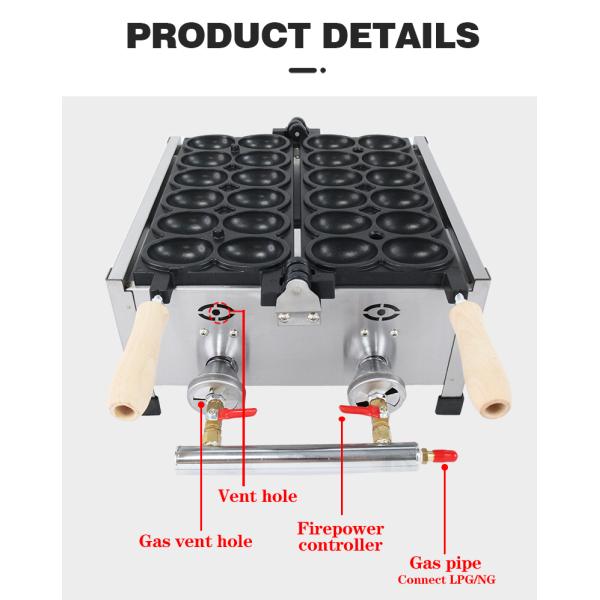 PRODUCT DETAILS

Vent hole

Gas vent hole

Firepower controller

Gas pipe
Connect LPG/NG