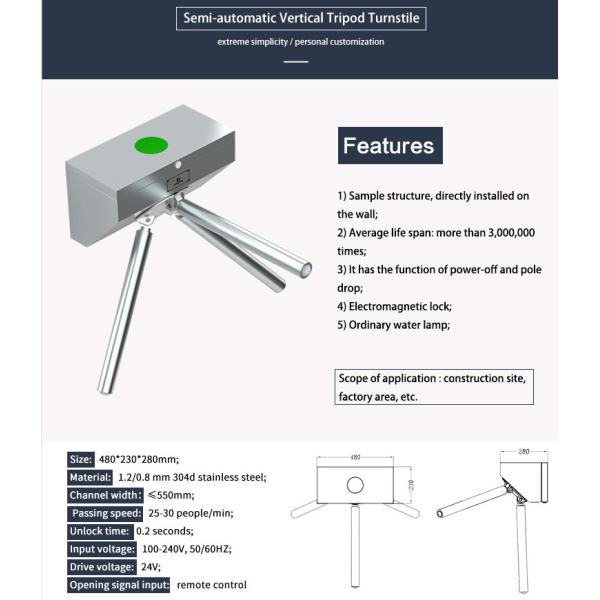 Semi-automatic Vertical Tripod Turnstile

extreme simplicity / personal customization

Features

1) Sample structure, directly installed on the wall;
2) Average life span: more than 3,000,000 times;
3) It has the function of power-off and pole drop;
4) Electromagnetic lock;
5) Ordinary water lamp;

Scope of application : construction site, factory area, etc.

Size: 480*230*280mm;
Material: 1.2/0.8 mm 304d stainless steel;
Channel width: ≤550mm;
Passing speed: 25-30 people/min;
Unlock time: 0.2 seconds;
Input voltage: 100-240V, 50/60HZ;
Drive voltage: 24V;
Opening signal input: remote control

480
230
280