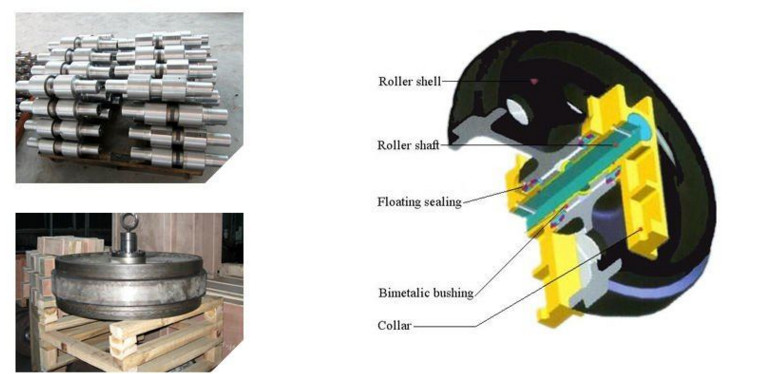 Roller shell

Roller shaft

Floating sealing

Bimetalic bushing

Collar