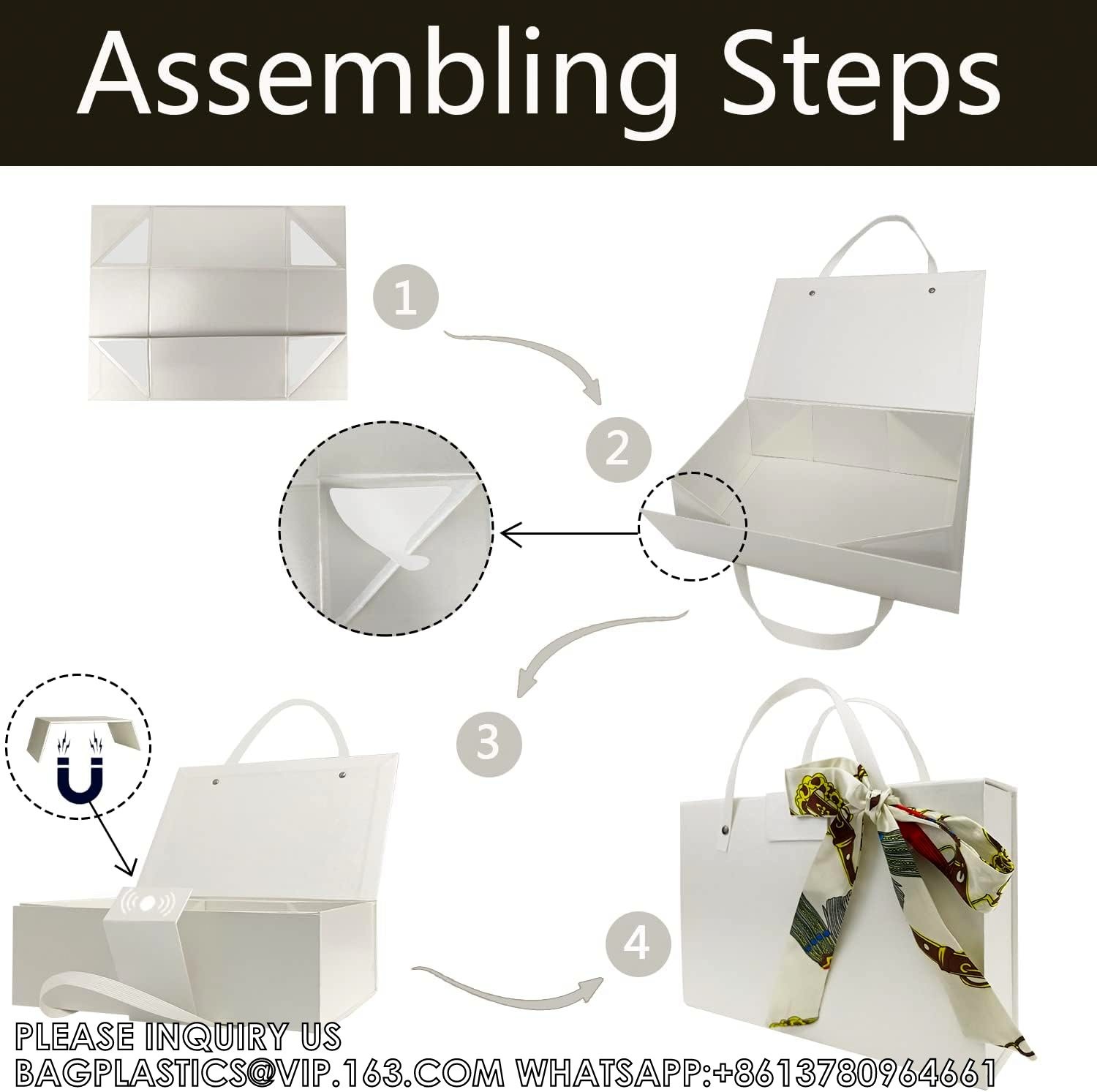 Assembling Steps

1

2

3

4

PLEASE INQUIRY US
BAGPLASTICS@VIP.163.COM WHATSAPP:+8613780964661