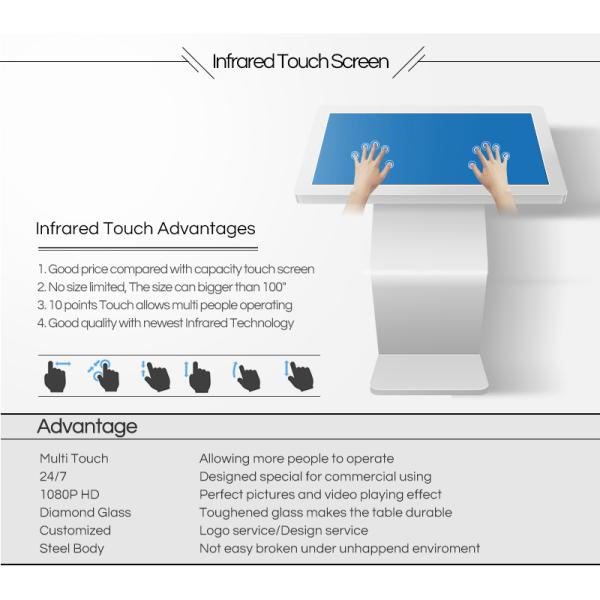 Infrared Touch Screen

Infrared Touch Advantages

1. Good price compared with capacity touch screen
2. No size limited, The size can bigger than 100"
3. 10 points Touch allows multi people operating
4. Good quality with newest Infrared Technology

Advantage

| | |
|---|---|
| Multi Touch | Allowing more people to operate |
| 24/7 | Designed special for commercial using |
| 1080P HD | Perfect pictures and video playing effect |
| Diamond Glass | Toughened glass makes the table durable |
| Customized | Logo service/Design service |
| Steel Body | Not easy broken under unhappend enviroment |