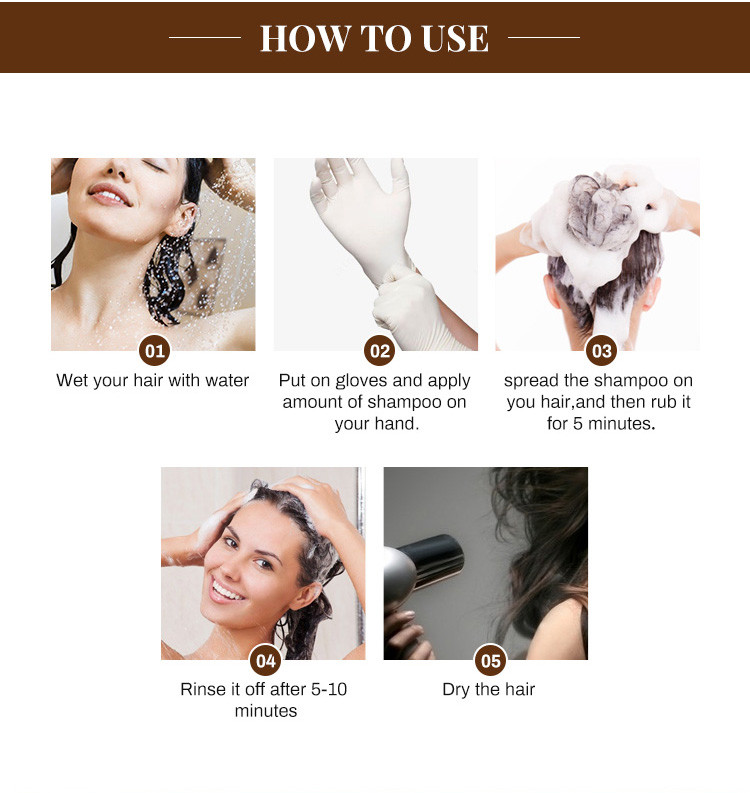 HOW TO USE

01
Wet your hair with water

02
Put on gloves and apply amount of shampoo on your hand.

03
spread the shampoo on you hair,and then rub it for 5 minutes.

04
Rinse it off after 5-10 minutes

05
Dry the hair